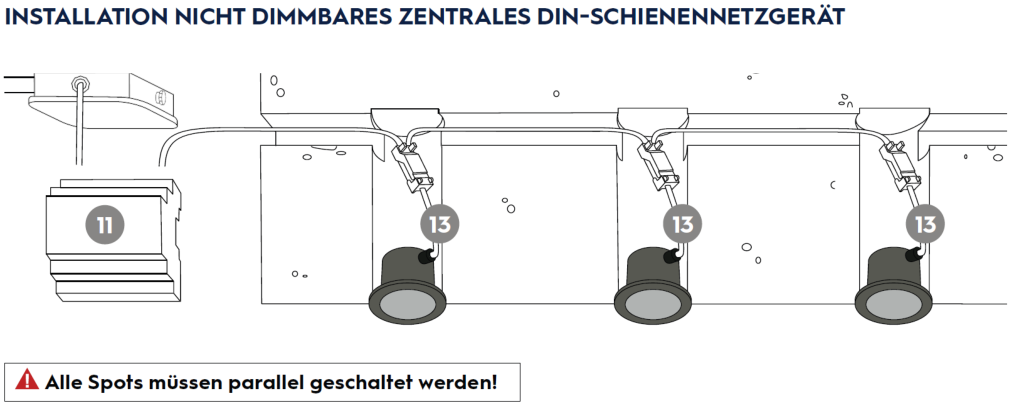 INSTALLATION NICHT DIMMBARES ZENTRALES DIN-SCHIENENNETZGERÄT

11

13

13

13

Alle Spots müssen parallel geschaltet werden!