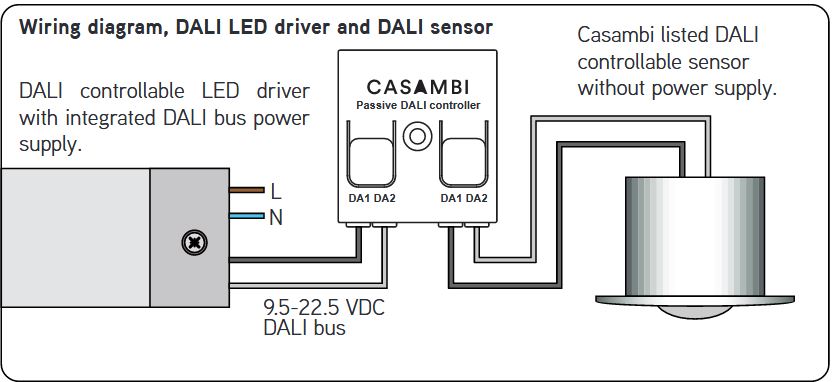 Wiring diagram, DALI LED driver and DALI sensor

DALI controllable LED driver with integrated DALI bus power supply.

CASAMBI
Passive DALI controller

DA1 DA2

DA1 DA2

Casambi listed DALI controllable sensor without power supply.

L

N

9.5-22.5 VDC
DALI bus