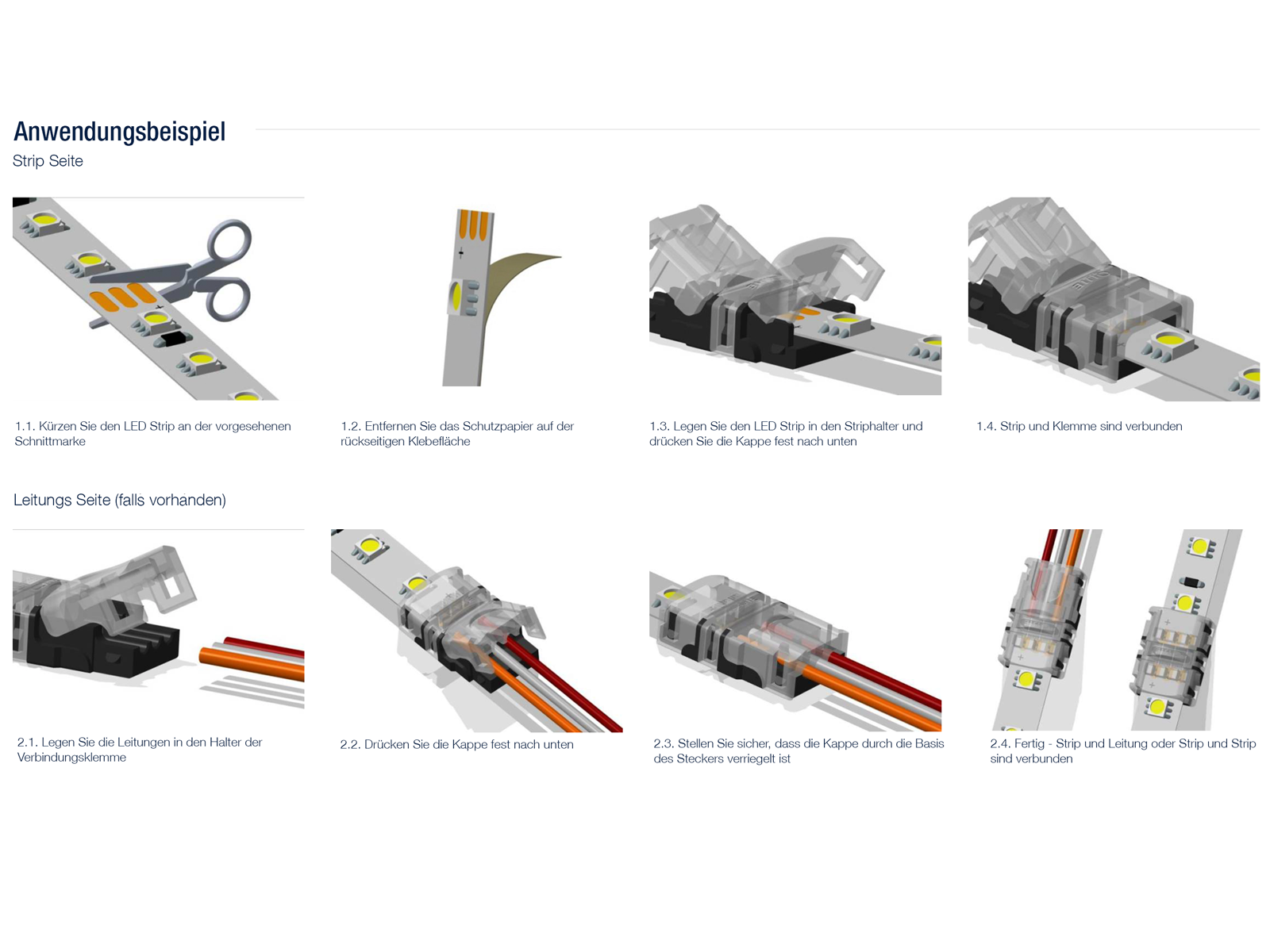 Anwendungsbeispiel

Strip Seite

1.1. Kürzen Sie den LED Strip an der vorgesehenen Schnittmarke

1.2. Entfernen Sie das Schutzpapier auf der rückseitigen Klebefläche

1.3. Legen Sie den LED Strip in den Striphalter und drücken Sie die Kappe fest nach unten

1.4. Strip und Klemme sind verbunden

Leitungs Seite (falls vorhanden)

2.1. Legen Sie die Leitungen in den Halter der Verbindungsklemme

2.2. Drücken Sie die Kappe fest nach unten

2.3. Stellen Sie sicher, dass die Kappe durch die Basis des Steckers verriegelt ist

2.4. Fertig - Strip und Leitung oder Strip und Strip sind verbunden